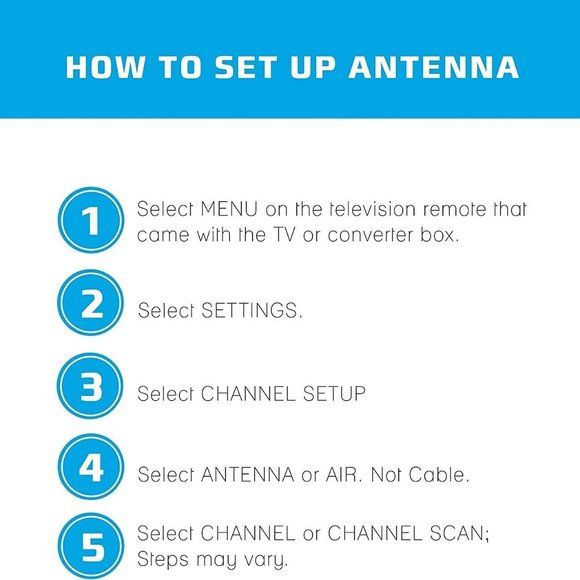 HOW TO SET UP ANTENNA

1 Select MENU on the television remote that came with the TV or converter box.

2 Select SETTINGS.

3 Select CHANNEL SETUP

4 Select ANTENNA or AIR. Not Cable.

5 Select CHANNEL or CHANNEL SCAN; Steps may vary.